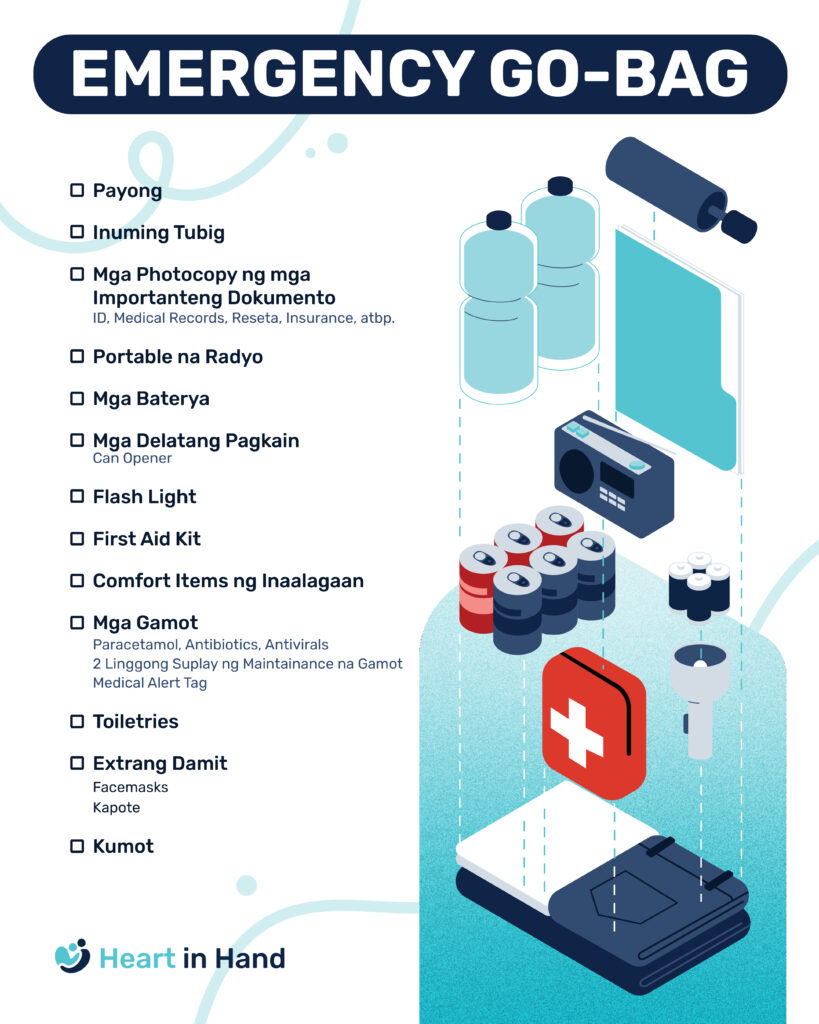 EMERGENCY GO-BAG

☐ Payong

☐ Inuming Tubig

☐ Mga Photocopy ng mga Importanteng Dokumento
ID, Medical Records, Reseta, Insurance, atbp.

☐ Portable na Radyo

☐ Mga Baterya

☐ Mga Delatang Pagkain
Can Opener

☐ Flash Light

☐ First Aid Kit

☐ Comfort Items ng Inaalagaan

☐ Mga Gamot
Paracetamol, Antibiotics, Antivirals
2 Linggong Suplay ng Maintainance na Gamot
Medical Alert Tag

☐ Toiletries

☐ Extrang Damit
Facemasks
Kapote

☐ Kumot

Heart in Hand